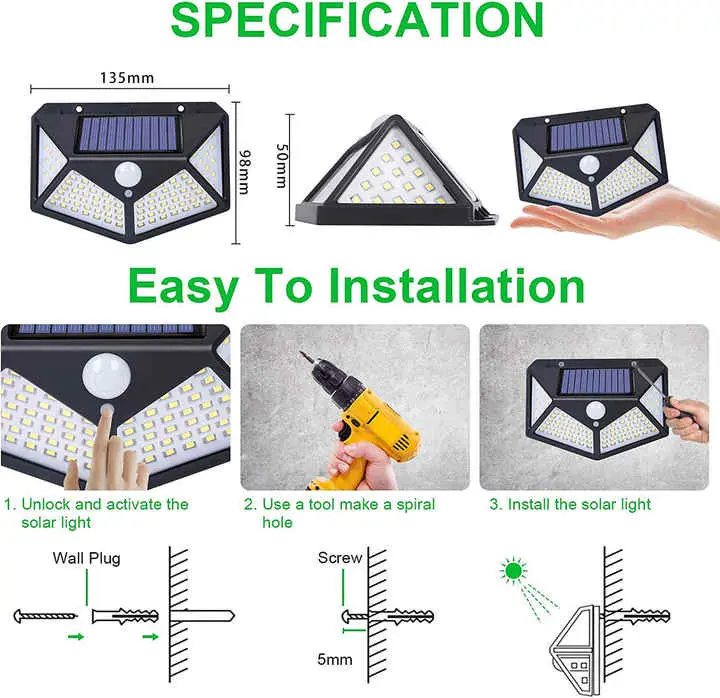 SPECIFICATION

135mm

98mm

50mm

Easy To Installation

1. Unlock and activate the solar light

2. Use a tool make a spiral hole

3. Install the solar light

Wall Plug

Screw

5mm